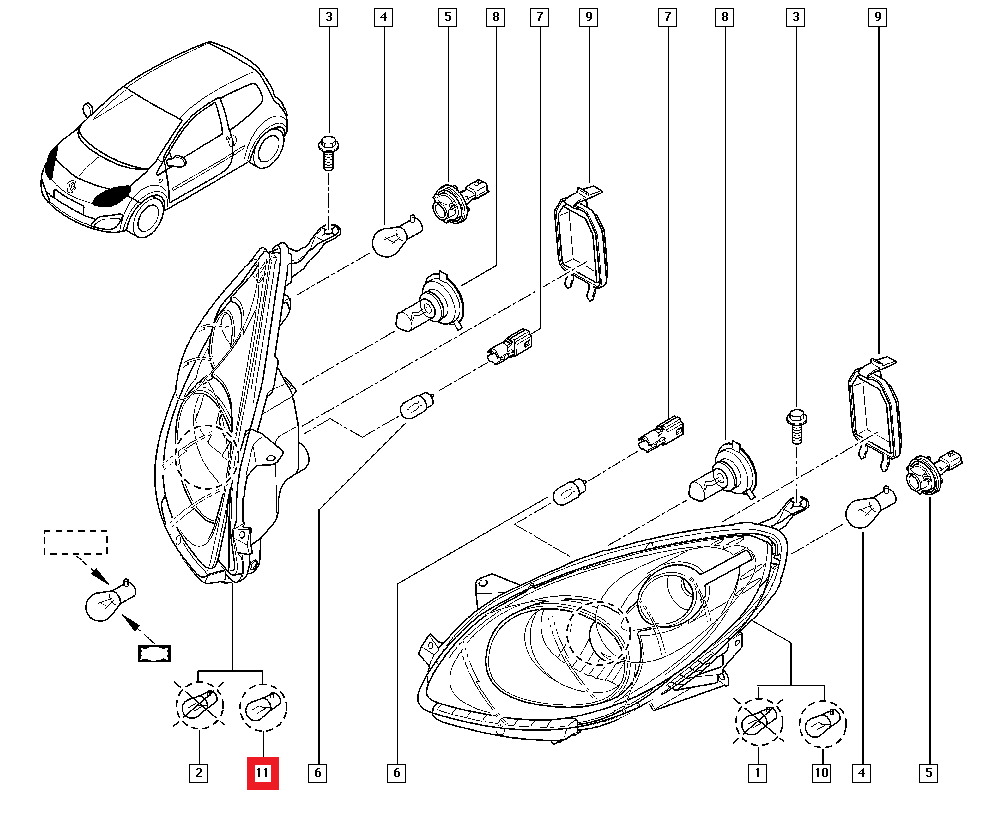 3
4
5
8
7
9
7
8
3
9
2
11
6
6
1
10
4
5